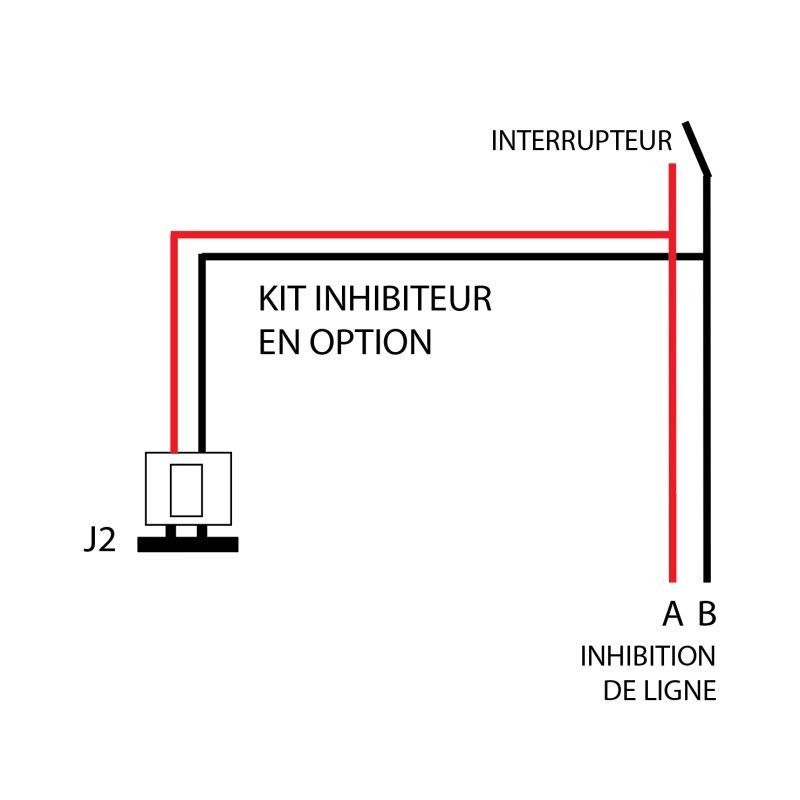 INTERRUPTEUR

KIT INHIBITEUR
EN OPTION

J2

A B

INHIBITION
DE LIGNE